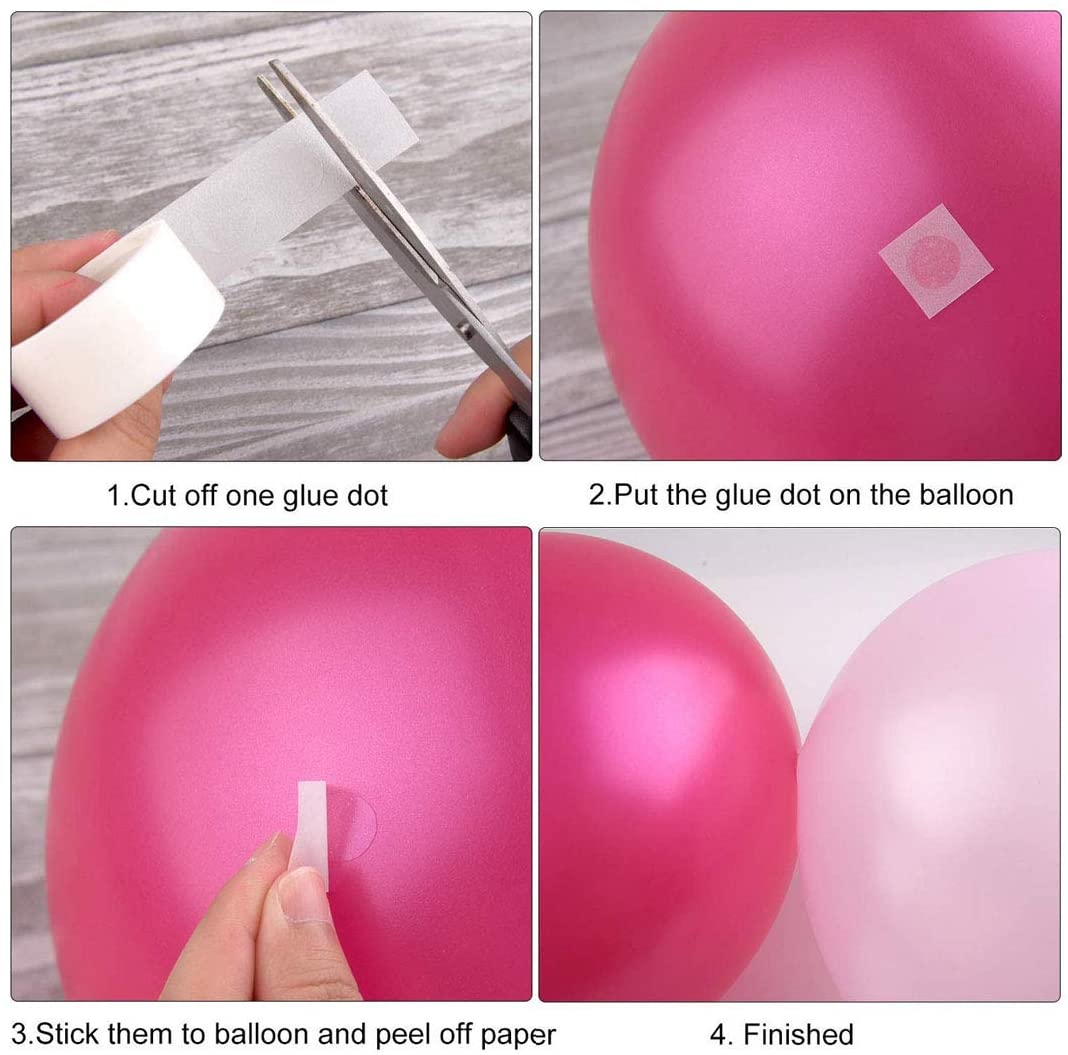 1.Cut off one glue dot

2.Put the glue dot on the balloon

3.Stick them to balloon and peel off paper

4. Finished